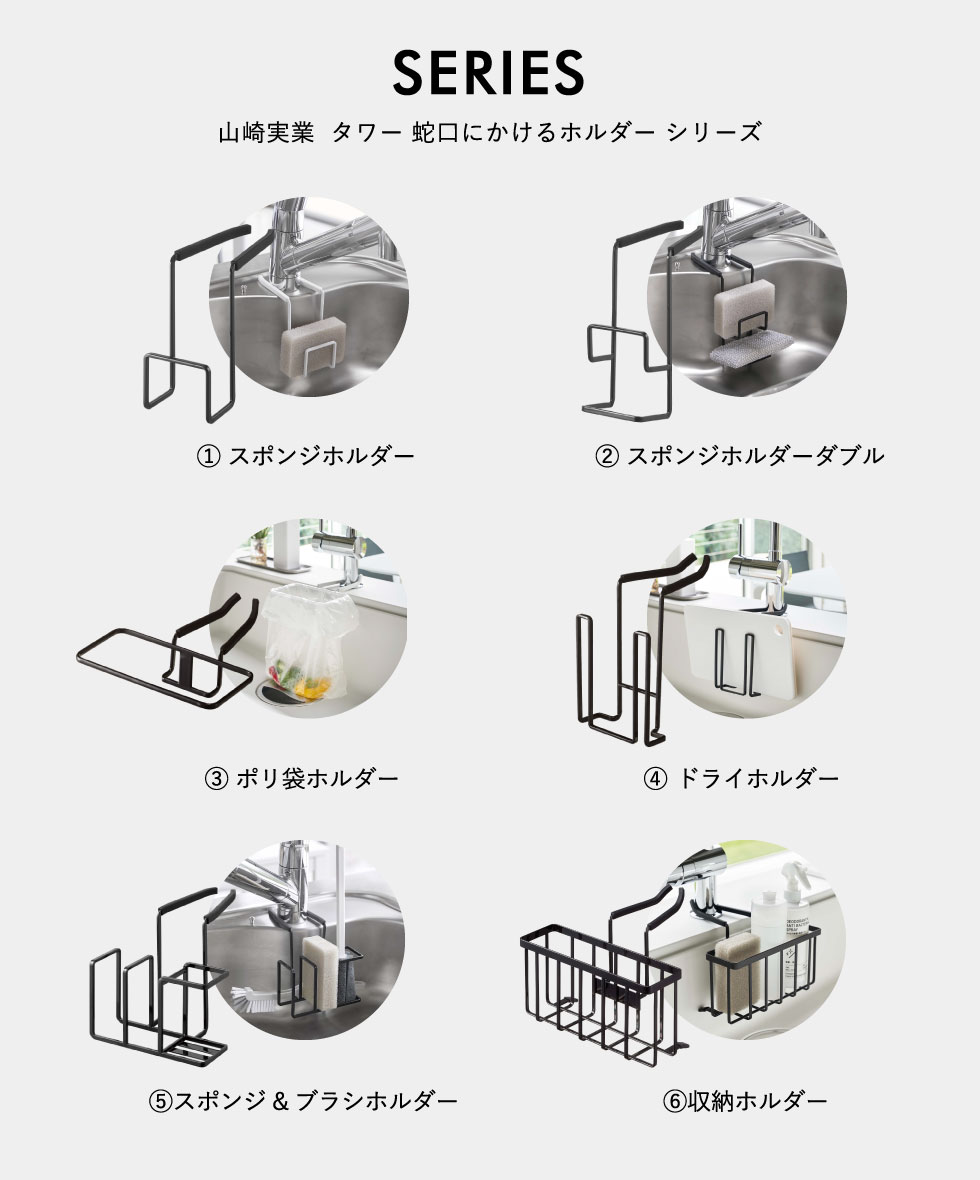 SERIES

山崎実業 タワー 蛇口にかけるホルダー シリーズ

① スポンジホルダー

② スポンジホルダーダブル

③ ポリ袋ホルダー

④ ドライホルダー

⑤スポンジ & ブラシホルダー

⑥収納ホルダー