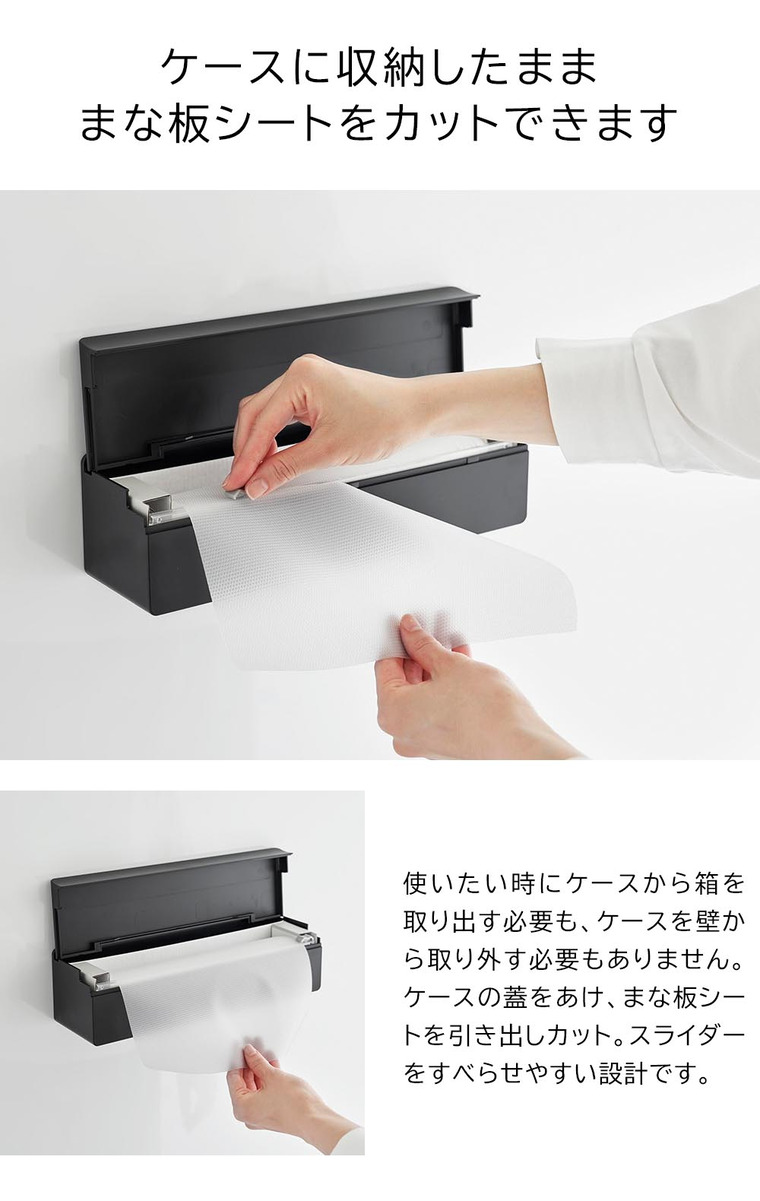 ケースに収納したまま
まな板シートをカットできます

使いたい時にケースから箱を取り出す必要も、ケースを壁から取り外す必要もありません。ケースの蓋をあけ、まな板シートを引き出しカット。スライダーをすべらせやすい設計です。