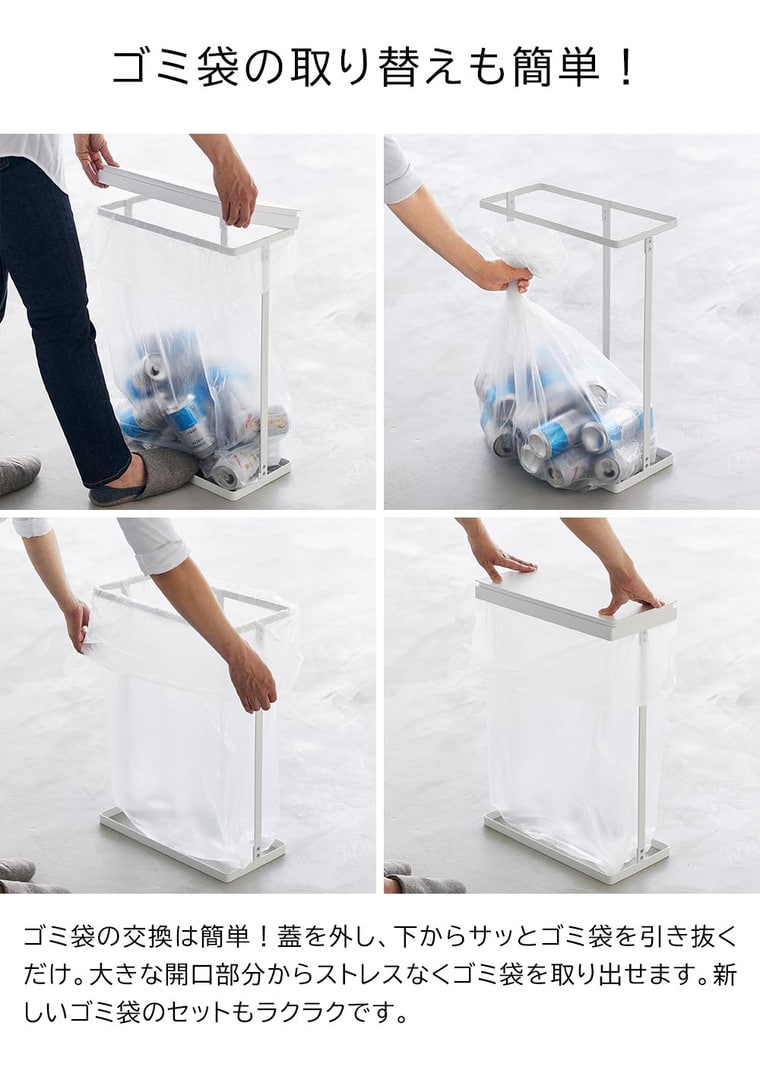 ゴミ袋の取り替えも簡単！

ゴミ袋の交換は簡単！蓋を外し、下からサッとゴミ袋を引き抜くだけ。大きな開口部分からストレスなくゴミ袋を取り出せます。新しいゴミ袋のセットもラクラクです。