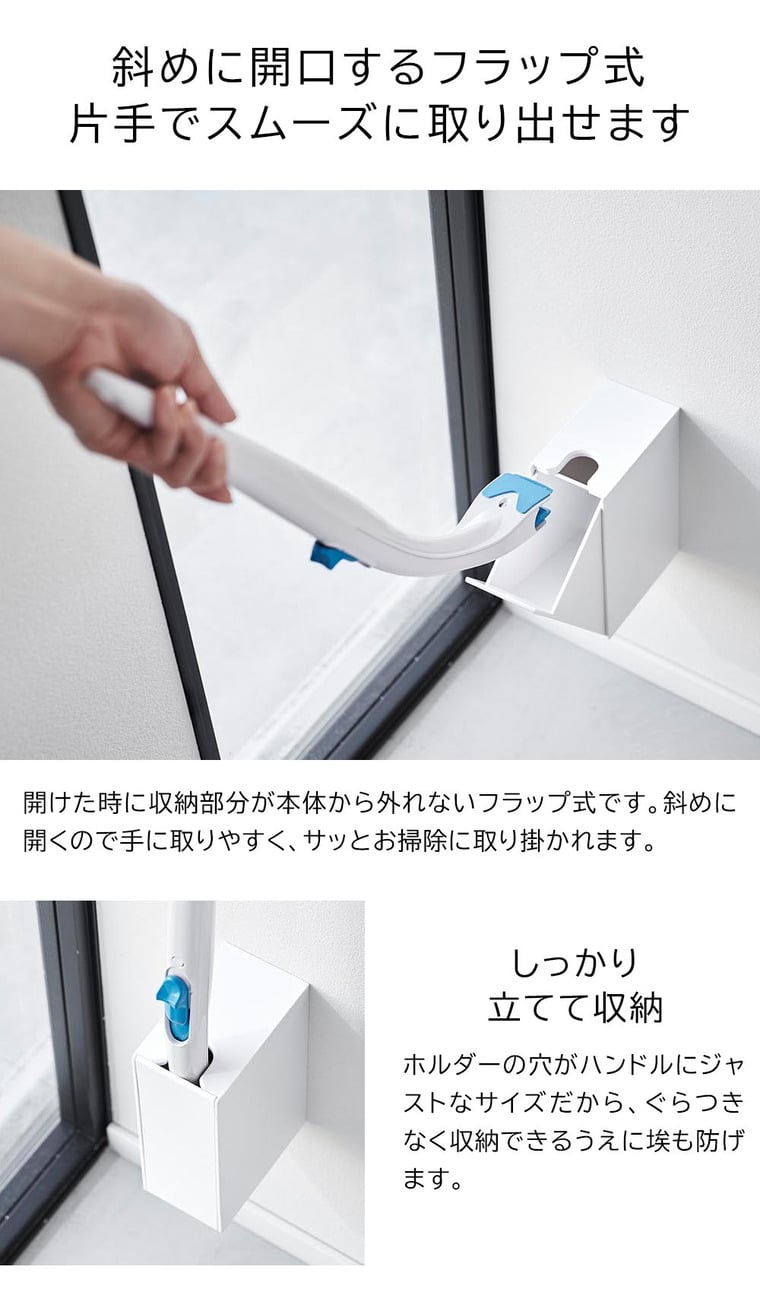 斜めに開口するフラップ式
片手でスムーズに取り出せます

開けた時に収納部分が本体から外れないフラップ式です。斜めに開くので手に取りやすく、サッとお掃除に取り掛かれます。

しっかり
立てて収納

ホルダーの穴がハンドルにジャストなサイズだから、ぐらつきなく収納できるうえに埃も防げます。