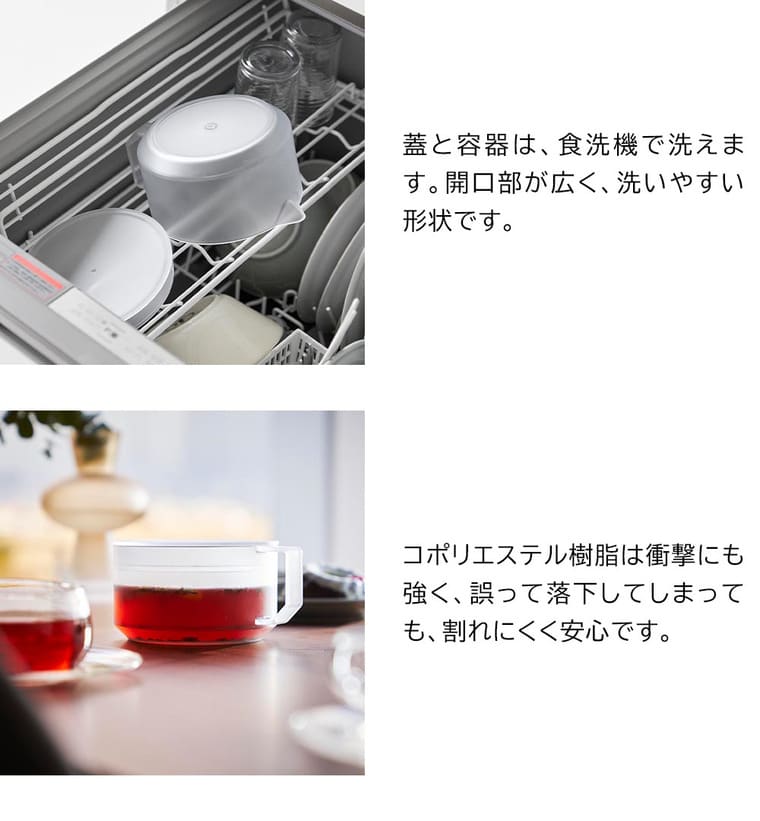 蓋と容器は、食洗機で洗えます。開口部が広く、洗いやすい形状です。

コポリエステル樹脂は衝撃にも強く、誤って落下してしまっても、割れにくく安心です。