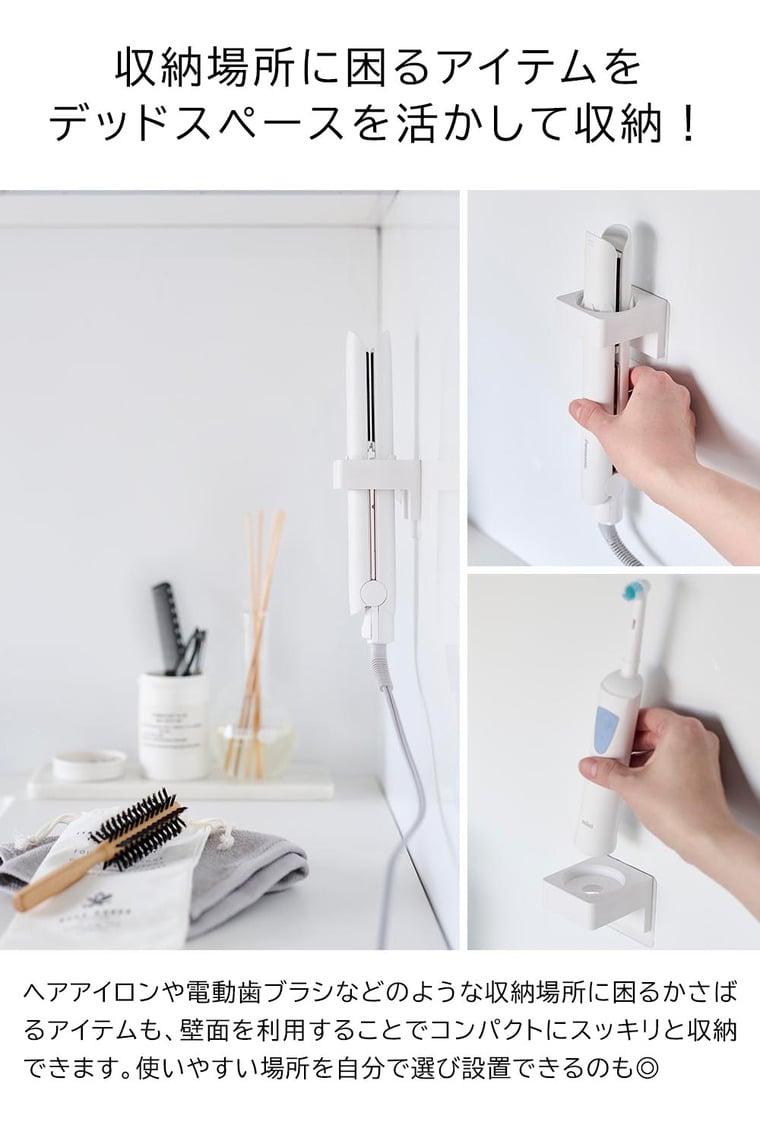 収納場所に困るアイテムを
デッドスペースを活かして収納！

ヘアアイロンや電動歯ブラシなどのような収納場所に困るかさばるアイテムも、壁面を利用することでコンパクトにスッキリと収納できます。使いやすい場所を自分で選び設置できるのも◎