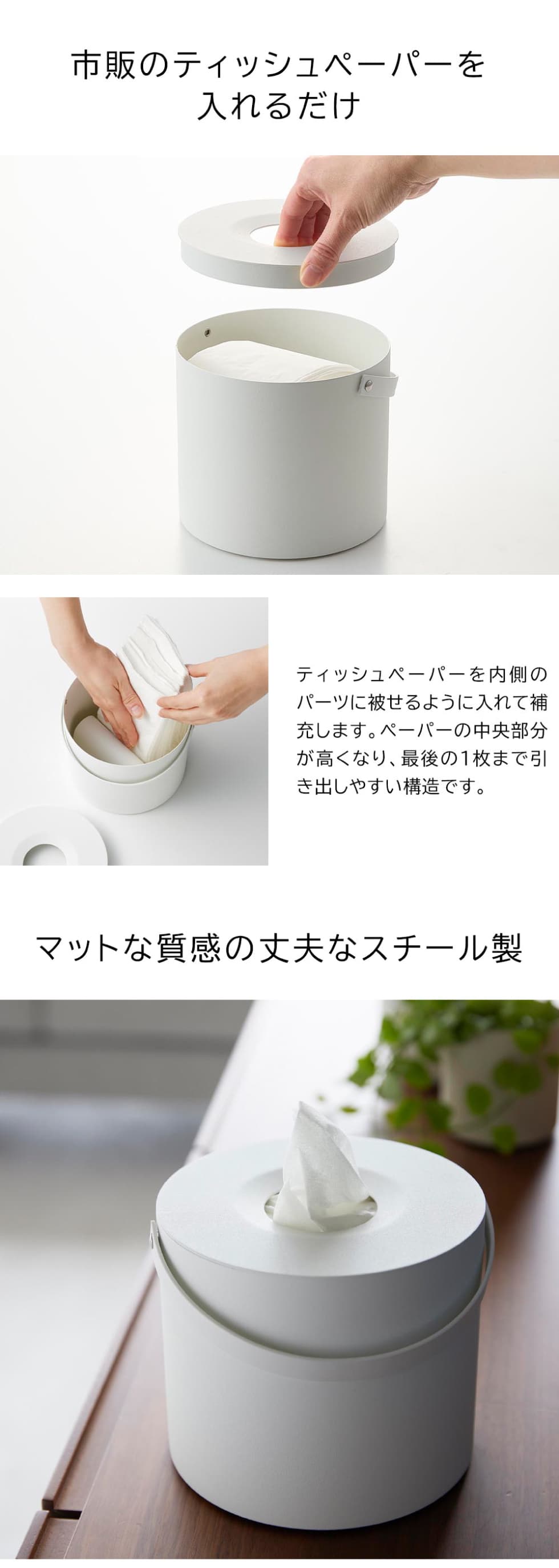 市販のティッシュペーパーを入れるだけ

ティッシュペーパーを内側のパーツに被せるように入れて補充します。ペーパーの中央部分が高くなり、最後の1枚まで引き出しやすい構造です。

マットな質感の丈夫なスチール製