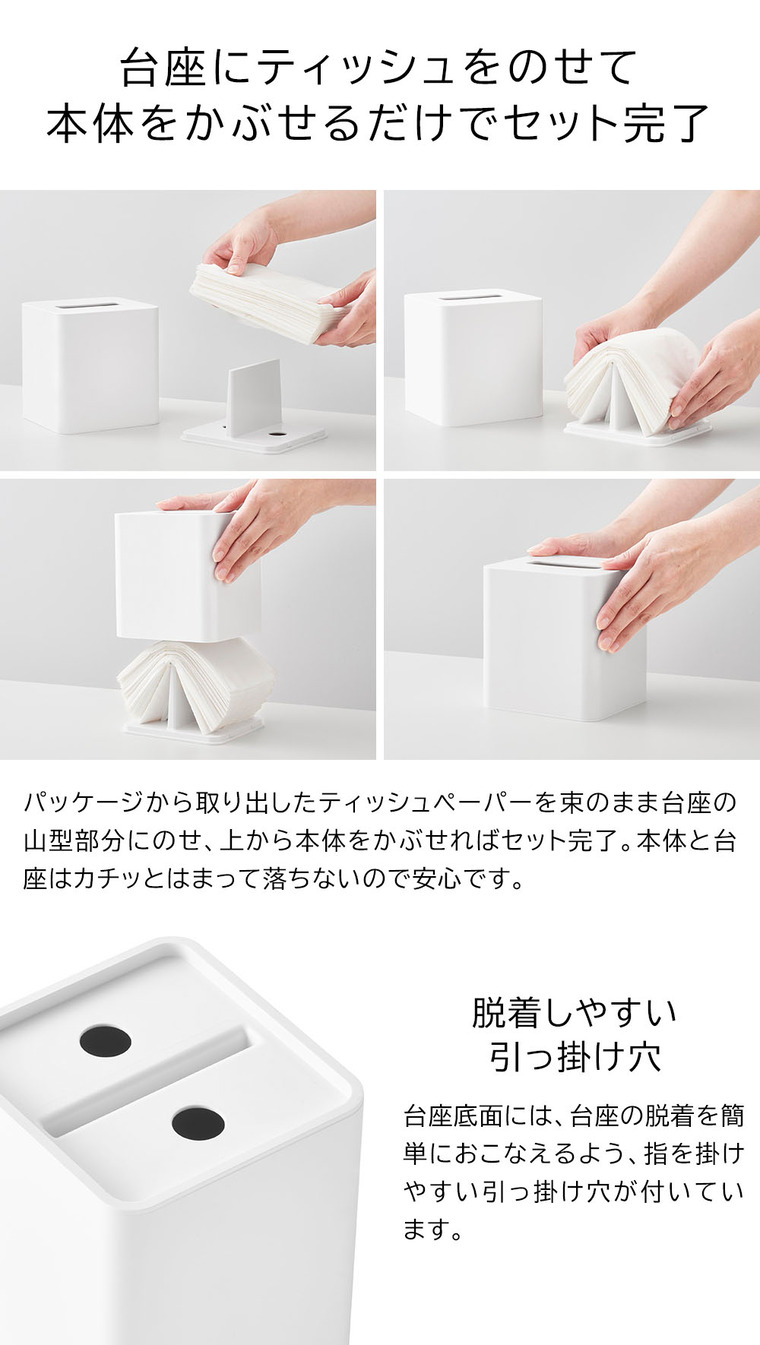 台座にティッシュをのせて
本体をかぶせるだけでセット完了

パッケージから取り出したティッシュペーパーを束のまま台座の山型部分にのせ、上から本体をかぶせればセット完了。本体と台座はカチッとはまって落ちないので安心です。

脱着しやすい
引っ掛け穴

台座底面には、台座の脱着を簡単におこなえるよう、指を掛けやすい引っ掛け穴が付いています。