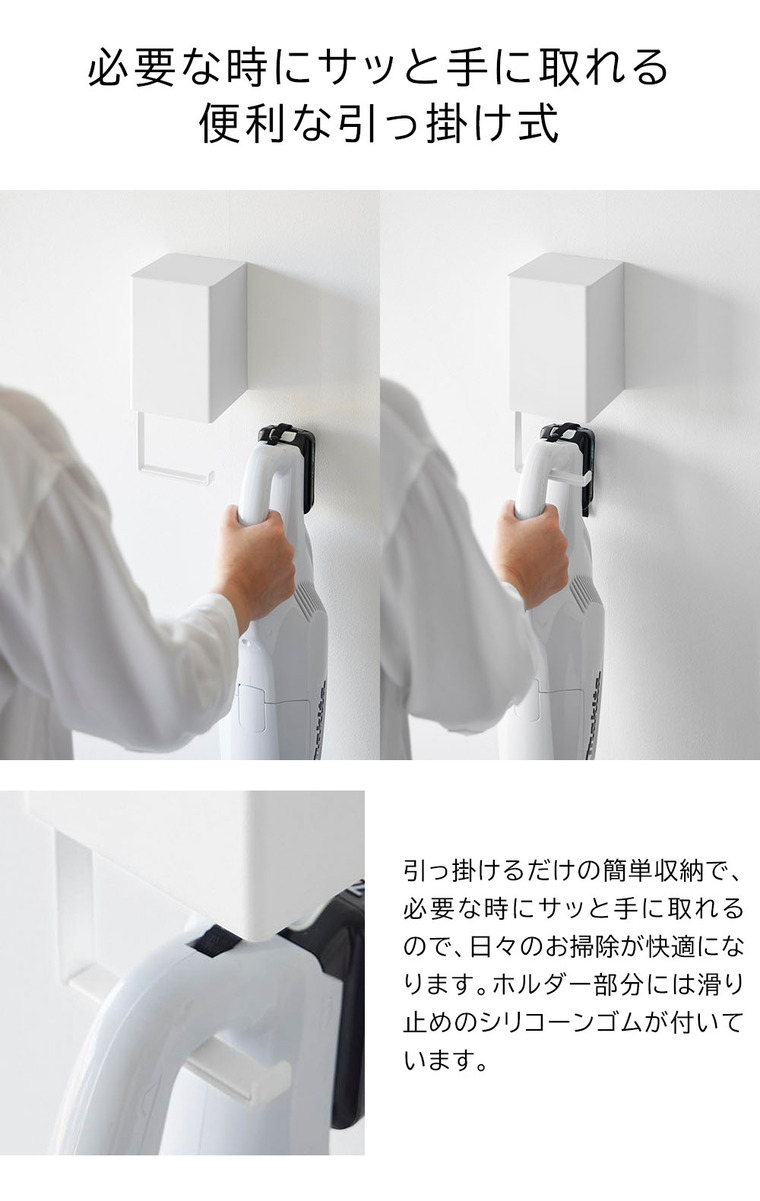 必要な時にサッと手に取れる
便利な引っ掛け式

makita

makita

引っ掛けるだけの簡単収納で、必要な時にサッと手に取れるので、日々のお掃除が快適になります。ホルダー部分には滑り止めのシリコーンゴムが付いています。