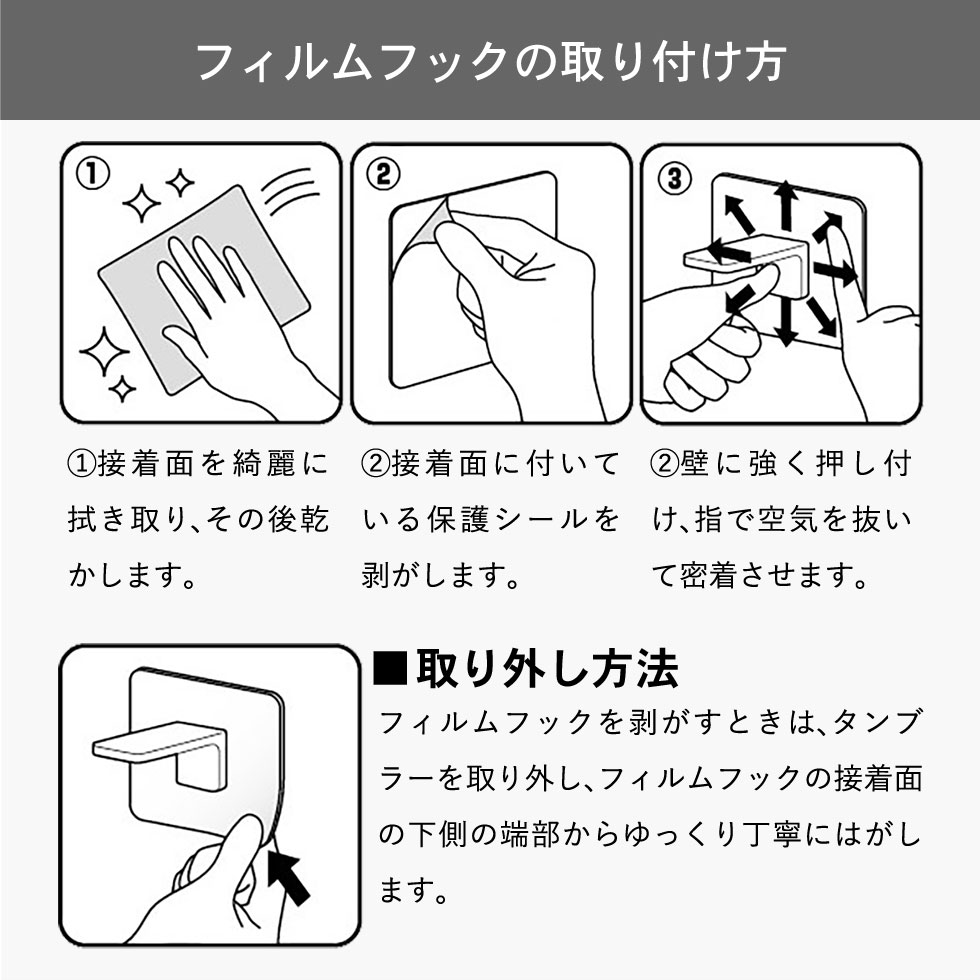 フィルムフックの取り付け方

①

②

③

①接着面を綺麗に拭き取り、その後乾かします。

②接着面に付いている保護シールを剥がします。

②壁に強く押し付け、指で空気を抜いて密着させます。

■取り外し方法

フィルムフックを剥がすときは、タンブラーを取り外し、フィルムフックの接着面の下側の端部からゆっくり丁寧にはがします。