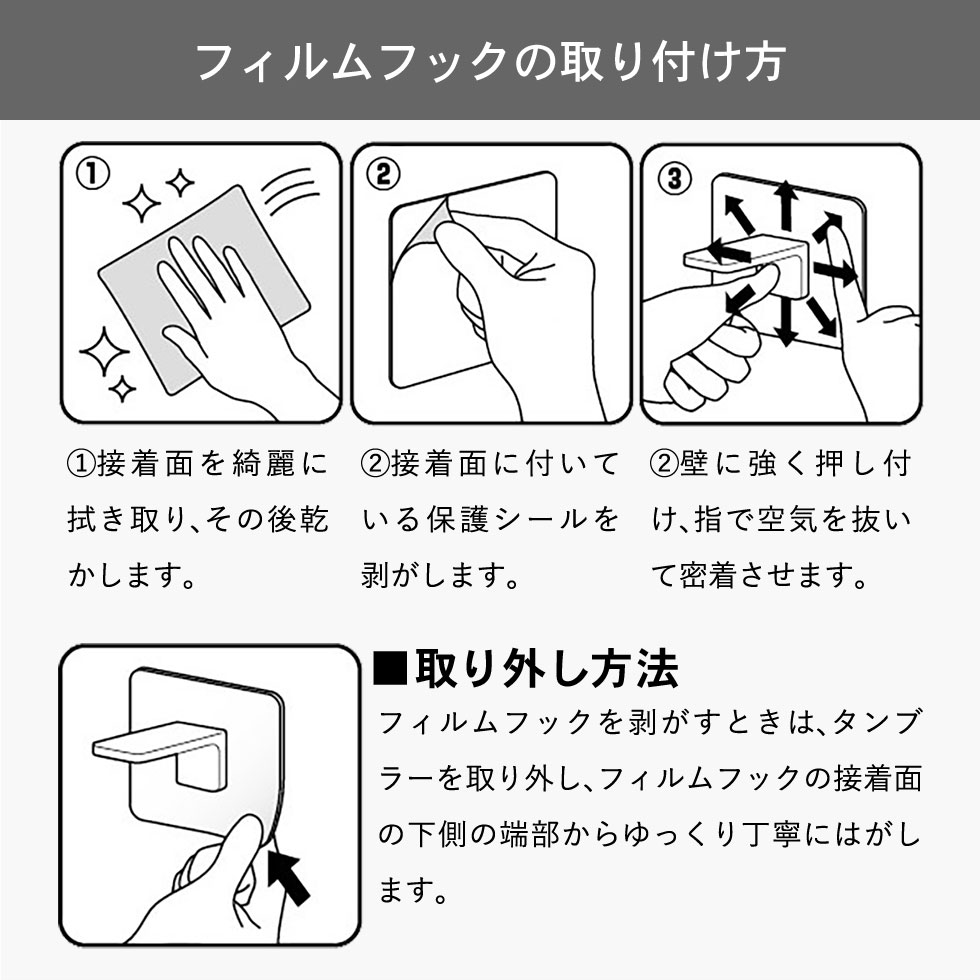 フィルムフックの取り付け方

①

②

③

①接着面を綺麗に拭き取り、その後乾かします。

②接着面に付いている保護シールを剥がします。

②壁に強く押し付け、指で空気を抜いて密着させます。

■取り外し方法

フィルムフックを剥がすときは、タンブラーを取り外し、フィルムフックの接着面の下側の端部からゆっくり丁寧にはがします。