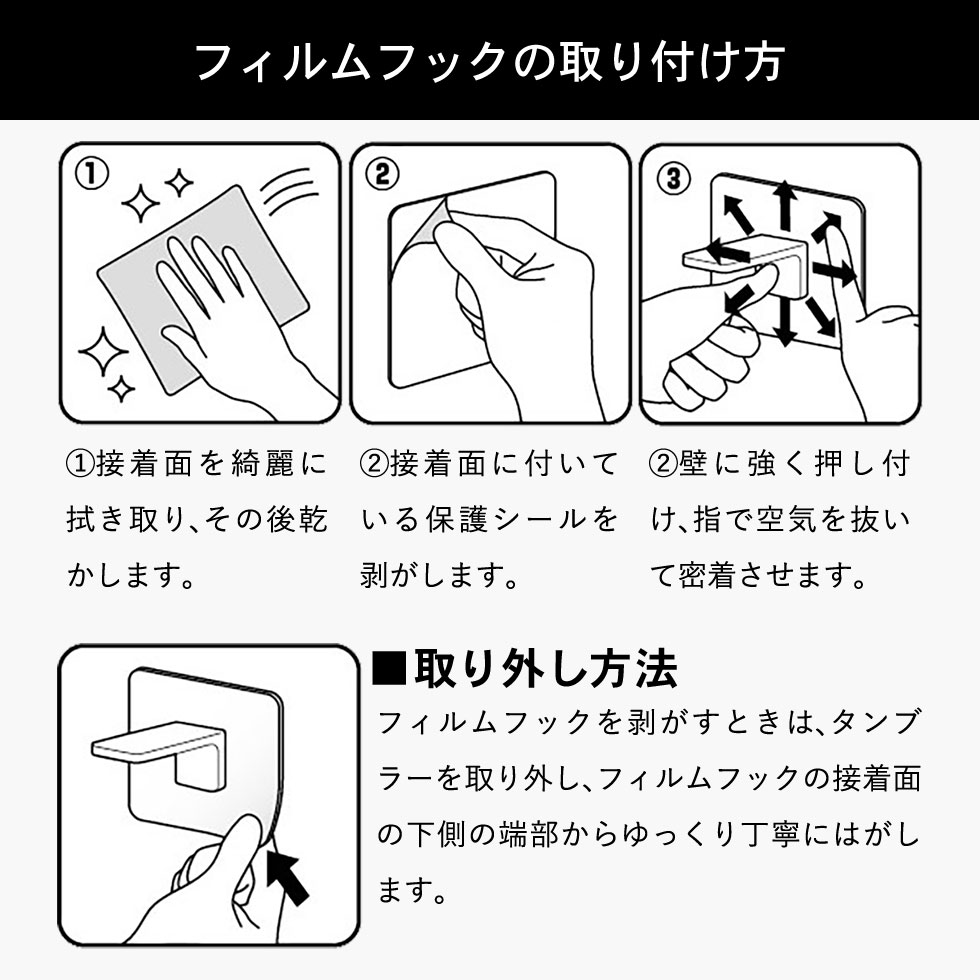 フィルムフックの取り付け方

①

②

③

①接着面を綺麗に拭き取り、その後乾かします。

②接着面に付いている保護シールを剥がします。

②壁に強く押し付け、指で空気を抜いて密着させます。

■取り外し方法

フィルムフックを剥がすときは、タンブラーを取り外し、フィルムフックの接着面の下側の端部からゆっくり丁寧にはがします。