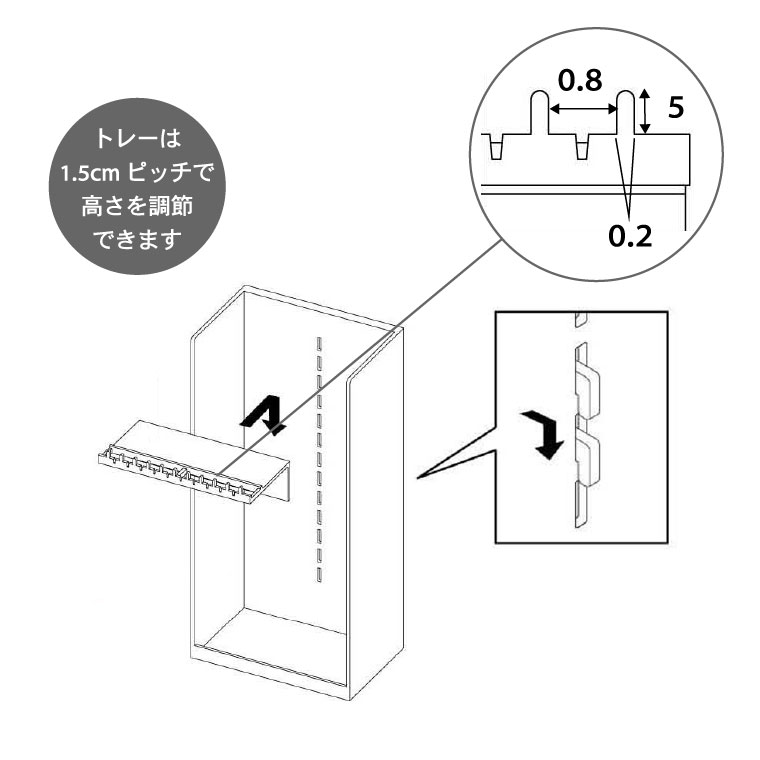 トレーは
1.5cm ピッチで
高さを調節
できます

0.8
5
0.2