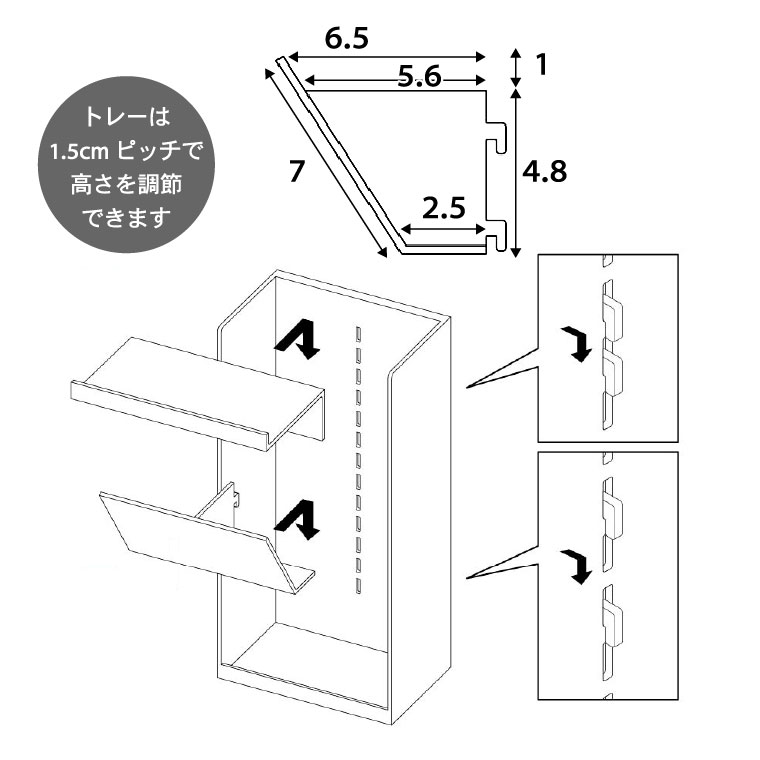 トレーは
1.5cm ピッチで
高さを調節
できます

6.5
5.6
1
7
4.8
2.5