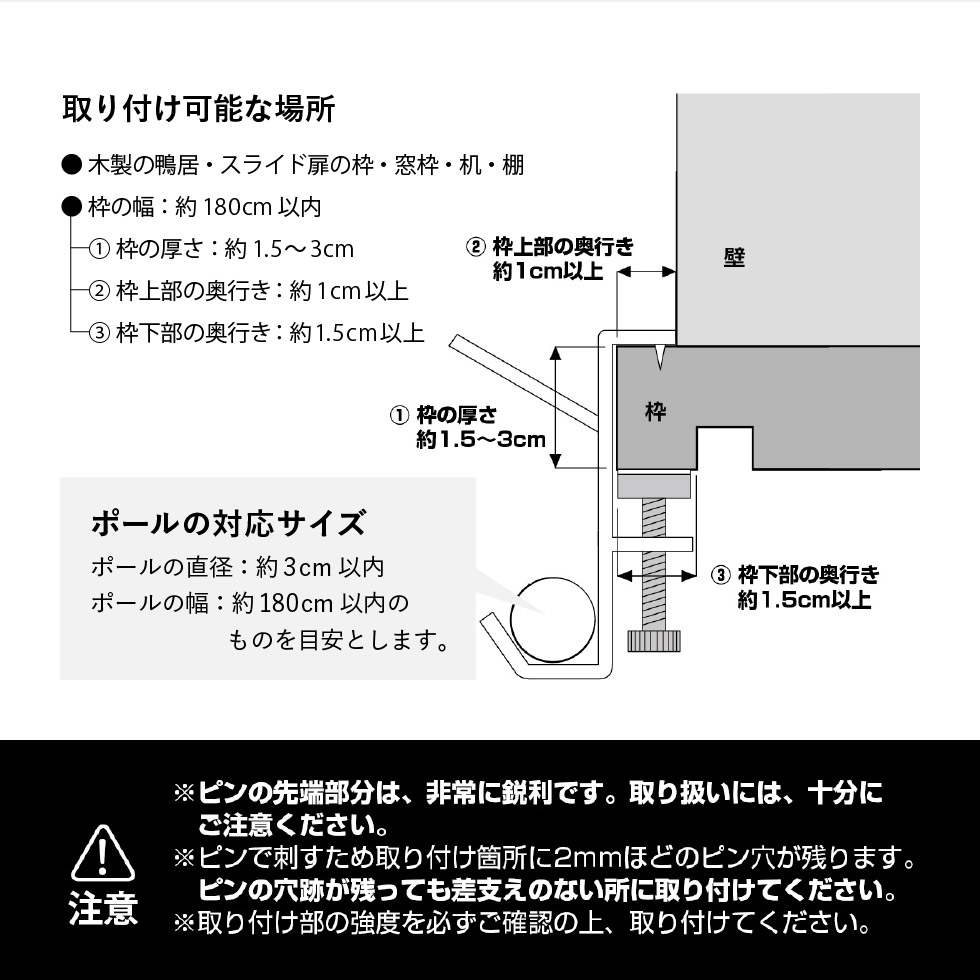 取り付け可能な場所

● 木製の鴨居・スライド扉の枠・窓枠・机・棚

● 枠の幅：約 180cm 以内

① 枠の厚さ：約 1.5～3cm

② 枠上部の奥行き：約 1cm 以上

③ 枠下部の奥行き：約 1.5cm 以上

② 枠上部の奥行き
約1cm以上

壁

枠

① 枠の厚さ
約1.5～3cm

③ 枠下部の奥行き
約1.5cm以上

ポールの対応サイズ

ポールの直径：約 3cm 以内

ポールの幅：約 180cm 以内のものを目安とします。

注意

※ピンの先端部分は、非常に鋭利です。取り扱いには、十分にご注意ください。

※ピンで刺すため取り付け箇所に2mmほどのピン穴が残ります。ピンの穴跡が残っても差支えのない所に取り付けてください。

※取り付け部の強度を必ずご確認の上、取り付けてください。