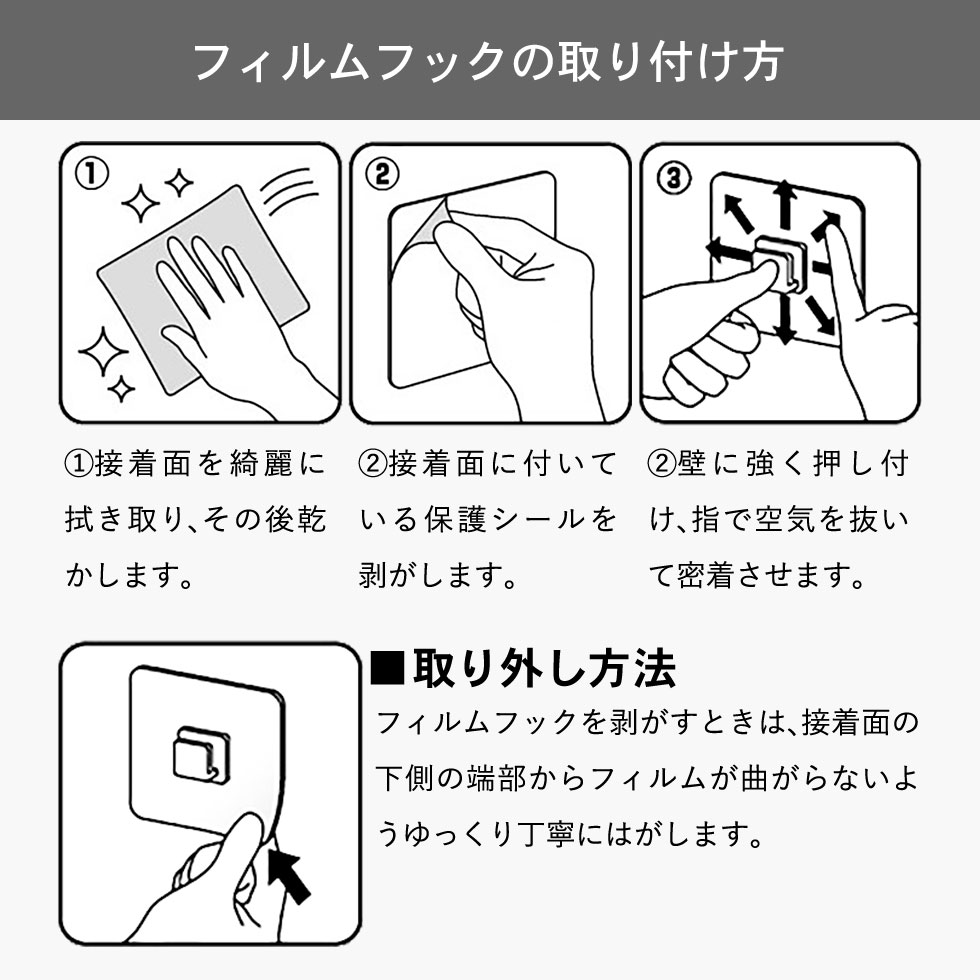 フィルムフックの取り付け方

①

②

③

①接着面を綺麗に拭き取り、その後乾かします。

②接着面に付いている保護シールを剥がします。

②壁に強く押し付け、指で空気を抜いて密着させます。

■取り外し方法

フィルムフックを剥がすときは、接着面の下側の端部からフィルムが曲がらないようゆっくり丁寧にはがします。