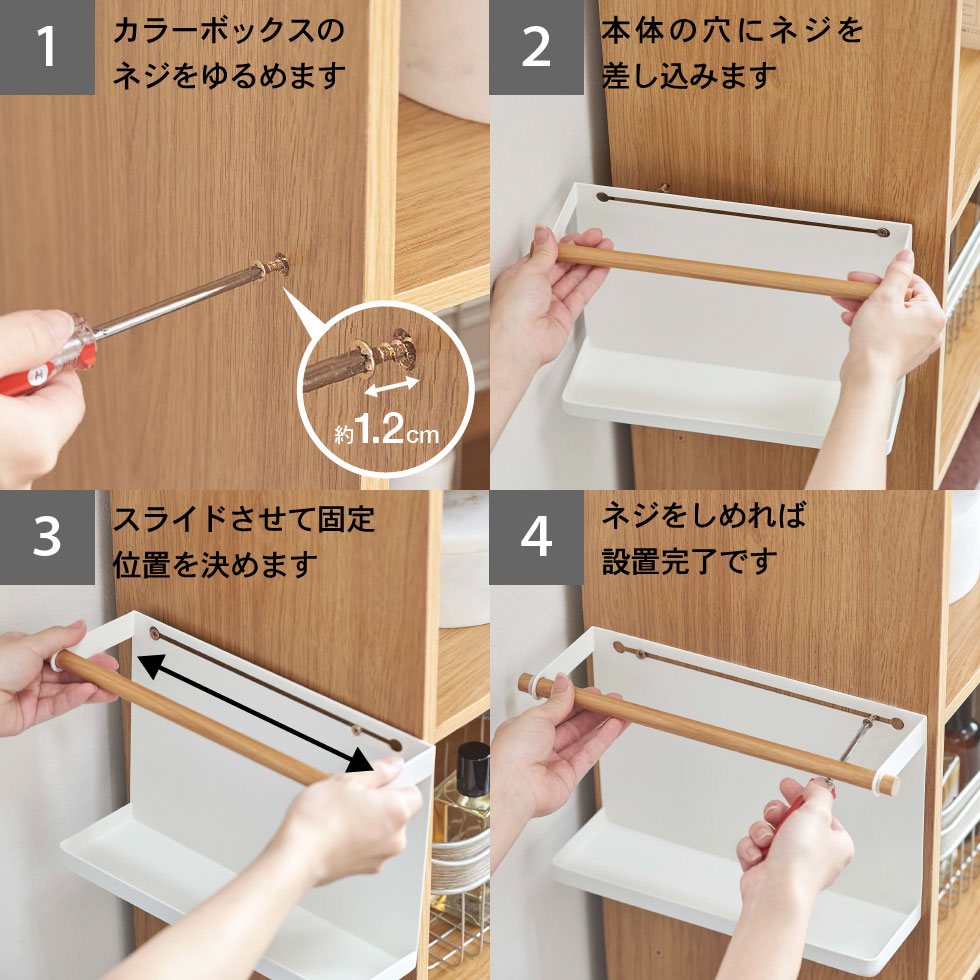 1
カラーボックスのネジをゆるめます

約1.2cm

2
本体の穴にネジを差し込みます

3
スライドさせて固定位置を決めます

4
ネジをしめれば設置完了です