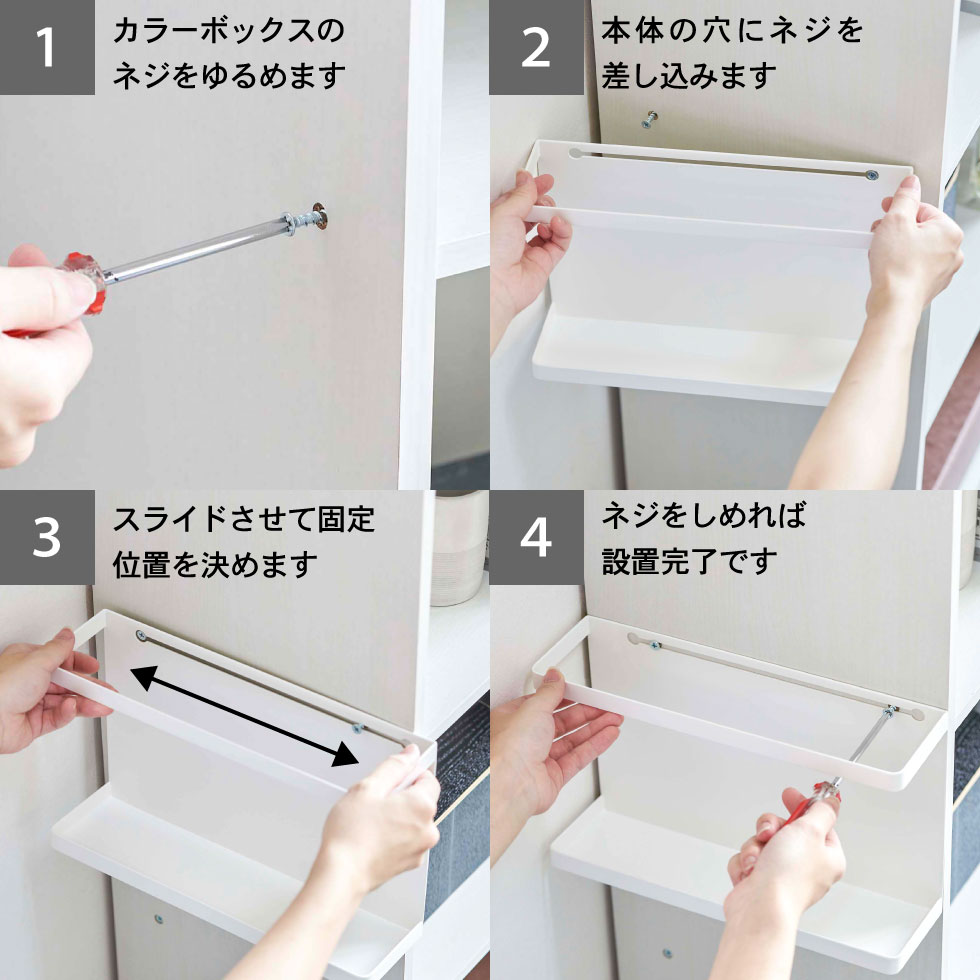 1
カラーボックスのネジをゆるめます

2
本体の穴にネジを差し込みます

3
スライドさせて固定位置を決めます

4
ネジをしめれば設置完了です