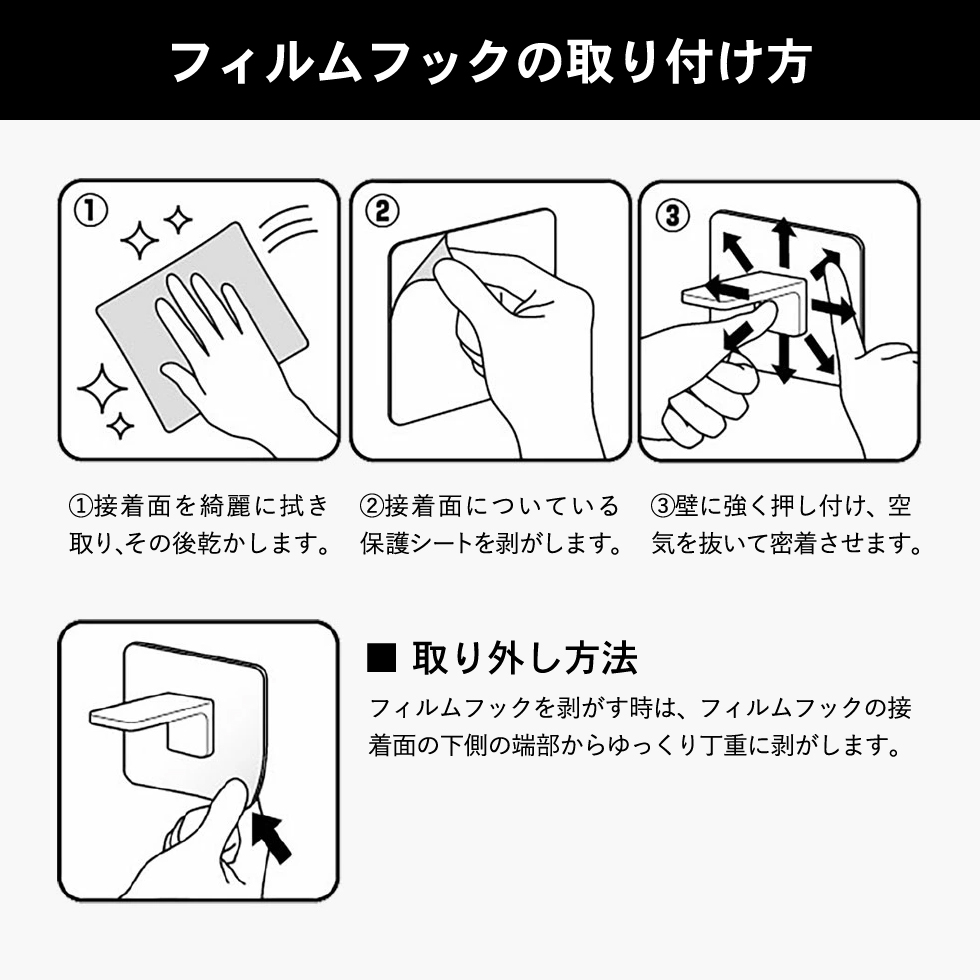 フィルムフックの取り付け方

①

②

③

①接着面を綺麗に拭き取り､その後乾かします。

②接着面についている保護シートを剥がします。

③壁に強く押し付け、空気を抜いて密着させます。

■ 取り外し方法

フィルムフックを剥がす時は、フィルムフックの接着面の下側の端部からゆっくり丁重に剥がします。