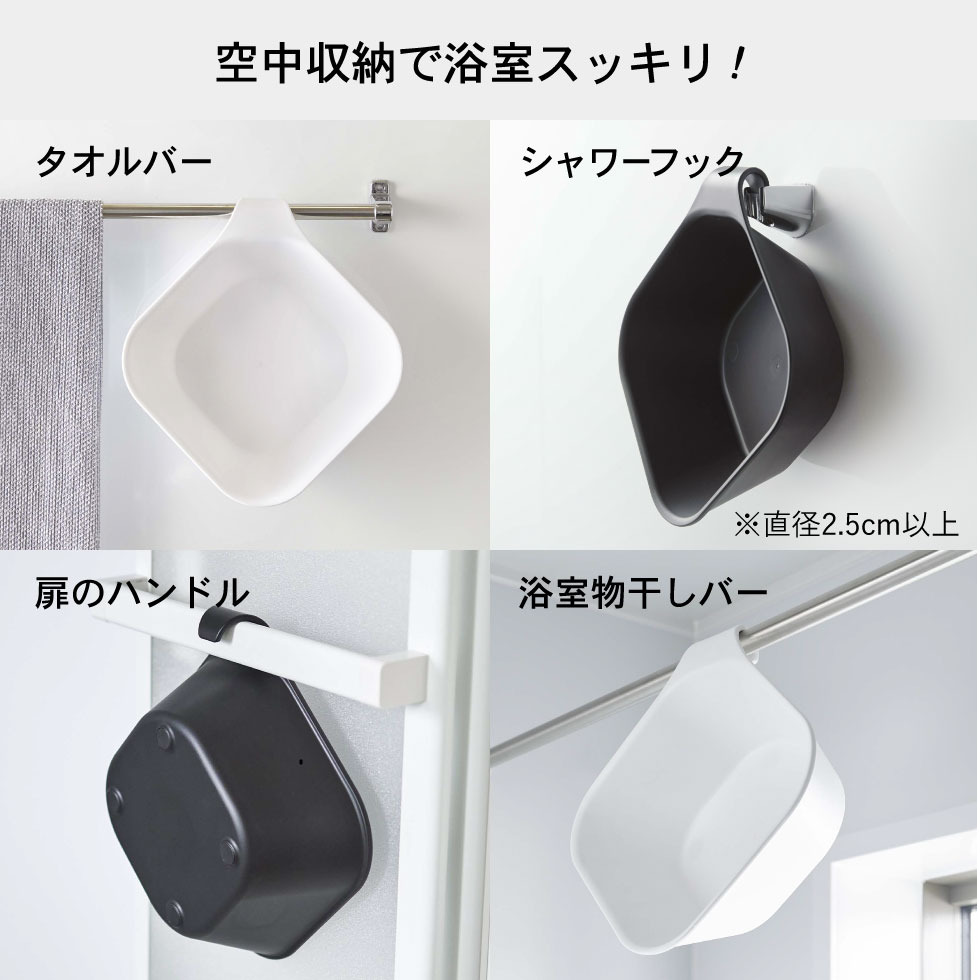 空中収納で浴室スッキリ！

タオルバー

シャワーフック

※直径2.5cm以上

扉のハンドル

浴室物干しバー