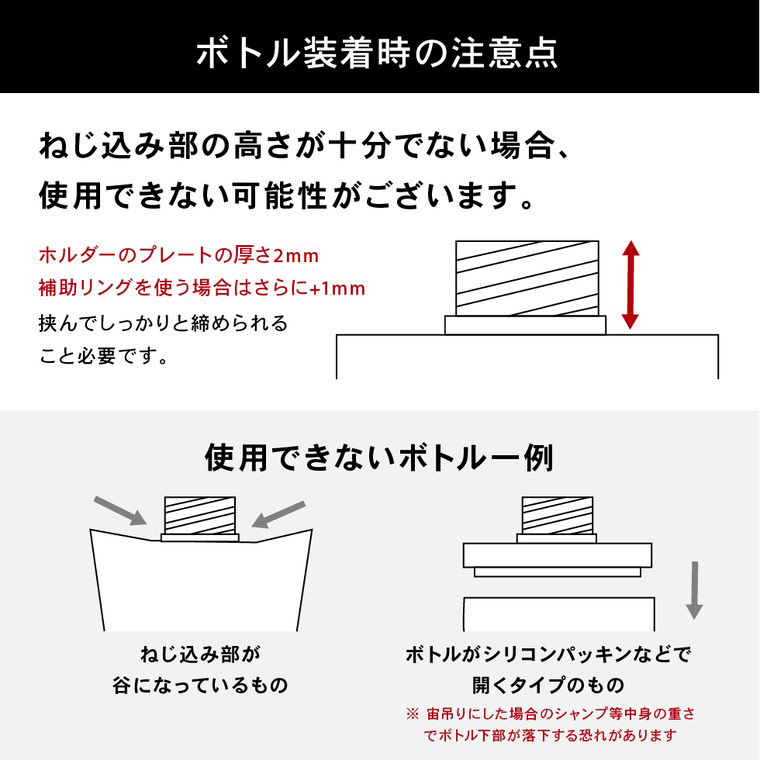 ボトル装着時の注意点

ねじ込み部の高さが十分でない場合、使用できない可能性がございます。

ホルダーのプレートの厚さ2mm
補助リングを使う場合はさらに+1mm
挟んでしっかりと締められること必要です。

使用できないボトル一例

ねじ込み部が谷になっているもの

ボトルがシリコンパッキンなどで開くタイプのもの

※ 宙吊りにした場合のシャンプ等中身の重さでボトル下部が落下する恐れがあります