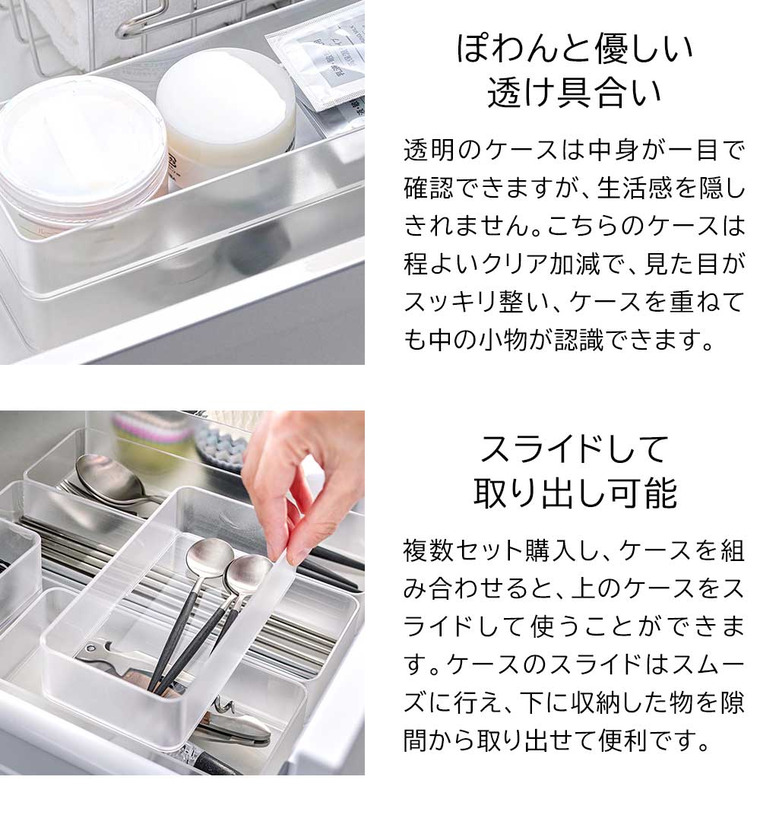 ぽわんと優しい
透け具合い

透明のケースは中身が一目で確認できますが、生活感を隠しきれません。こちらのケースは程よいクリア加減で、見た目がスッキリ整い、ケースを重ねても中の小物が認識できます。

スライドして
取り出し可能

複数セット購入し、ケースを組み合わせると、上のケースをスライドして使うことができます。ケースのスライドはスムーズに行え、下に収納した物を隙間から取り出せて便利です。