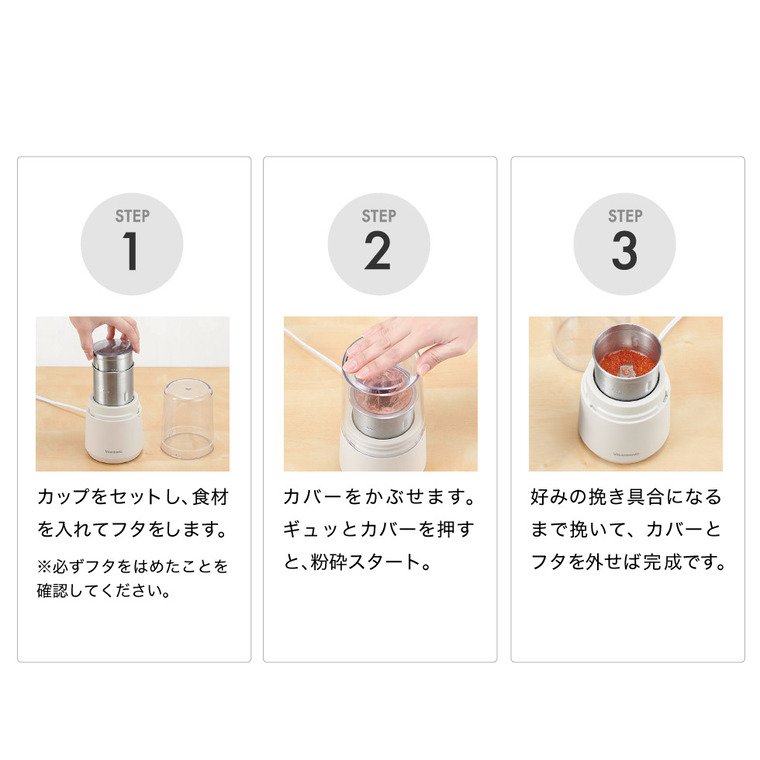 STEP
1

カップをセットし、食材を入れてフタをします。

※必ずフタをはめたことを確認してください。

STEP
2

カバーをかぶせます。ギュッとカバーを押すと、粉砕スタート。

STEP
3

好みの挽き具合になるまで挽いて、カバーとフタを外せば完成です。